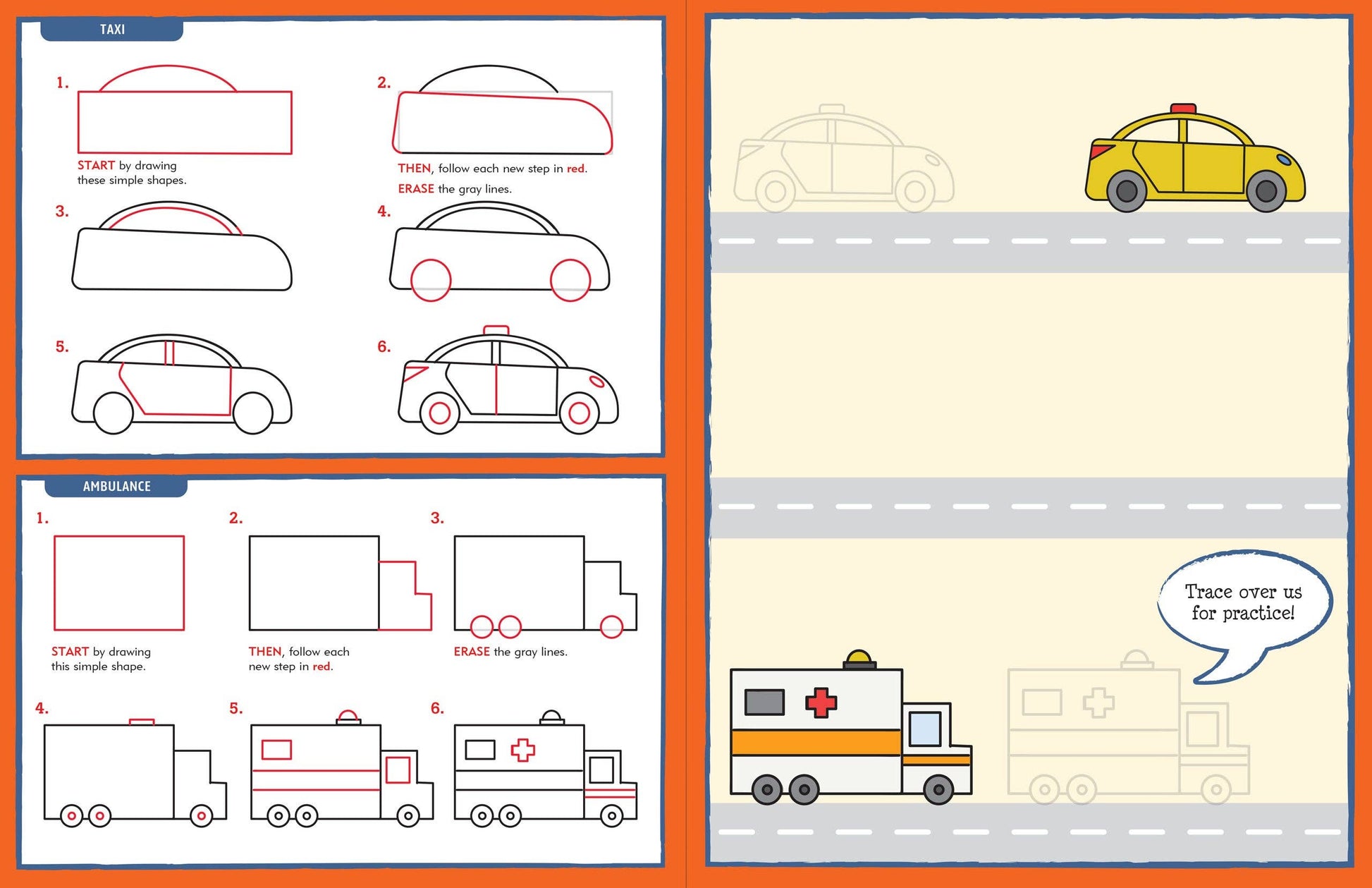 TAXI

1.

START by drawing these simple shapes.

2.

THEN, follow each new step in red.

ERASE the gray lines.

3.

4.

5.

6.

AMBULANCE

1.

START by drawing this simple shape.

2.

THEN, follow each new step in red.

3.

ERASE the gray lines.

4.

5.

6.

Trace over us for practice!