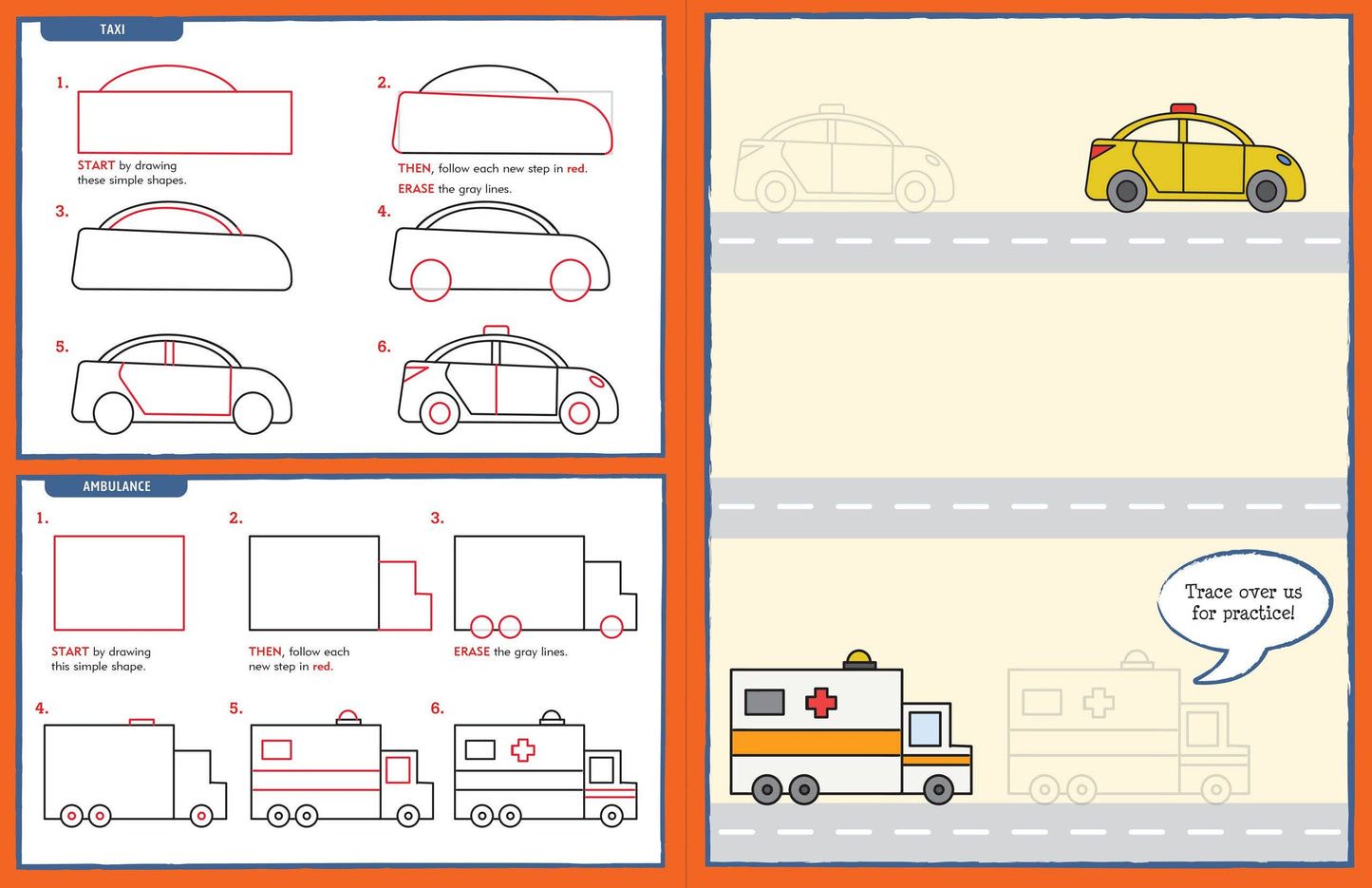 TAXI

1.

START by drawing these simple shapes.

2.

THEN, follow each new step in red.

ERASE the gray lines.

3.

4.

5.

6.

AMBULANCE

1.

START by drawing this simple shape.

2.

THEN, follow each new step in red.

3.

ERASE the gray lines.

4.

5.

6.

Trace over us for practice!