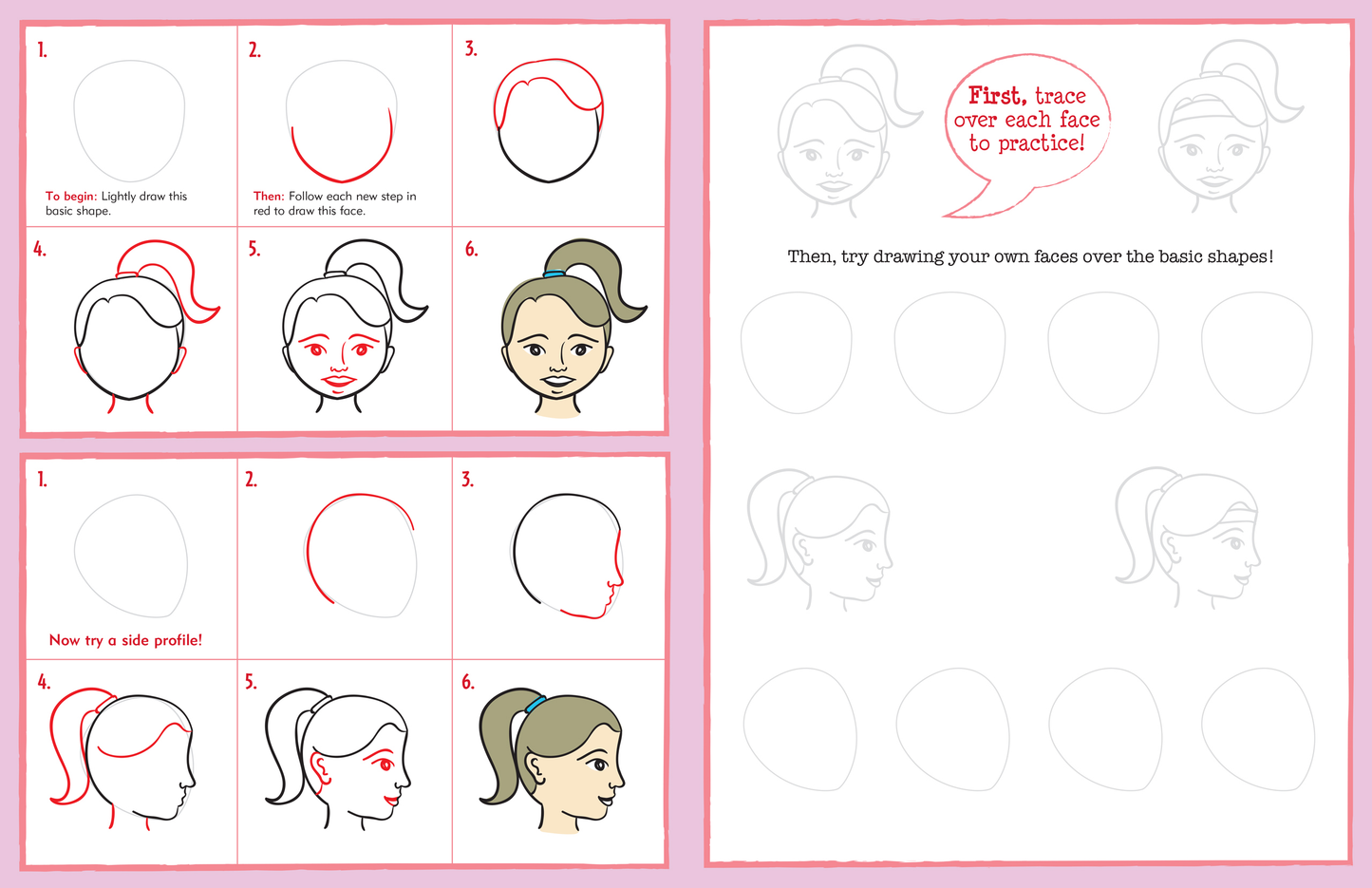 1.

To begin: Lightly draw this basic shape.

2.

Then: Follow each new step in red to draw this face.

3.

4.

5.

6.

1.

Now try a side profile!

2.

3.

4.

5.

6.

First, trace over each face to practice!

Then, try drawing your own faces over the basic shapes!